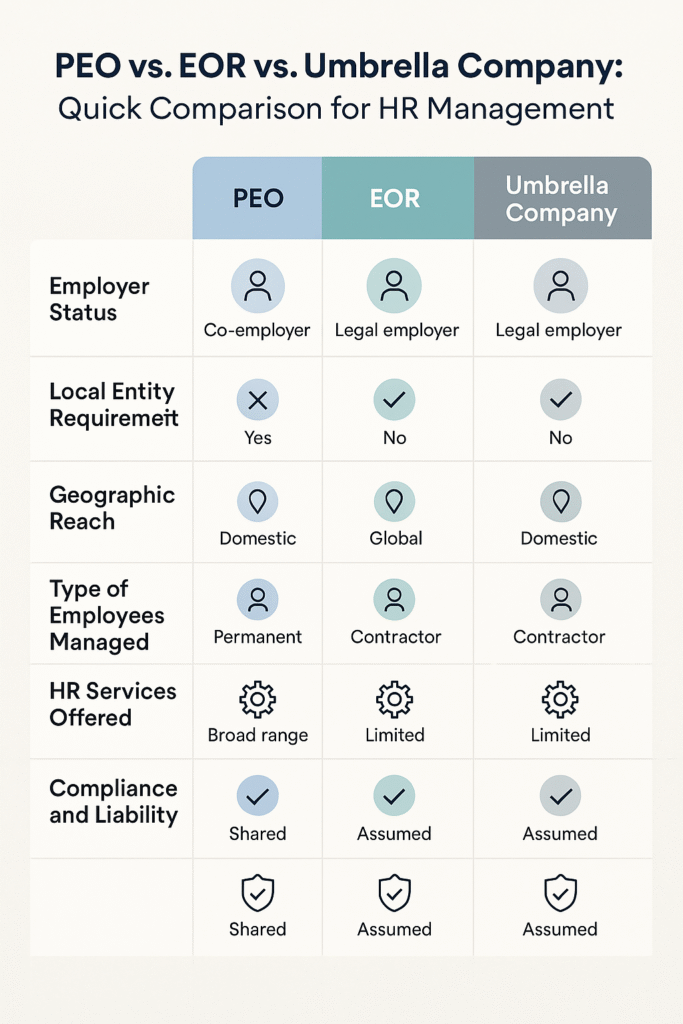 PEO vs. EOR vs. Umbrella Company:
Quick Comparison for HR Management

| | PEO | EOR | Umbrella Company |
|---|---|---|---|
| Employer Status | Co-employer | Legal employer | Legal employer |
| Local Entity Requiremeit | Yes | No | No |
| Geographic Reach | Domestic | Global | Domestic |
| Type of Employees Managed | Permanent | Contractor | Contractor |
| HR Services Offered | Broad range | Limited | Limited |
| Compliance and Liability | Shared | Assumed | Assumed |
| | Shared | Assumed | Assumed |